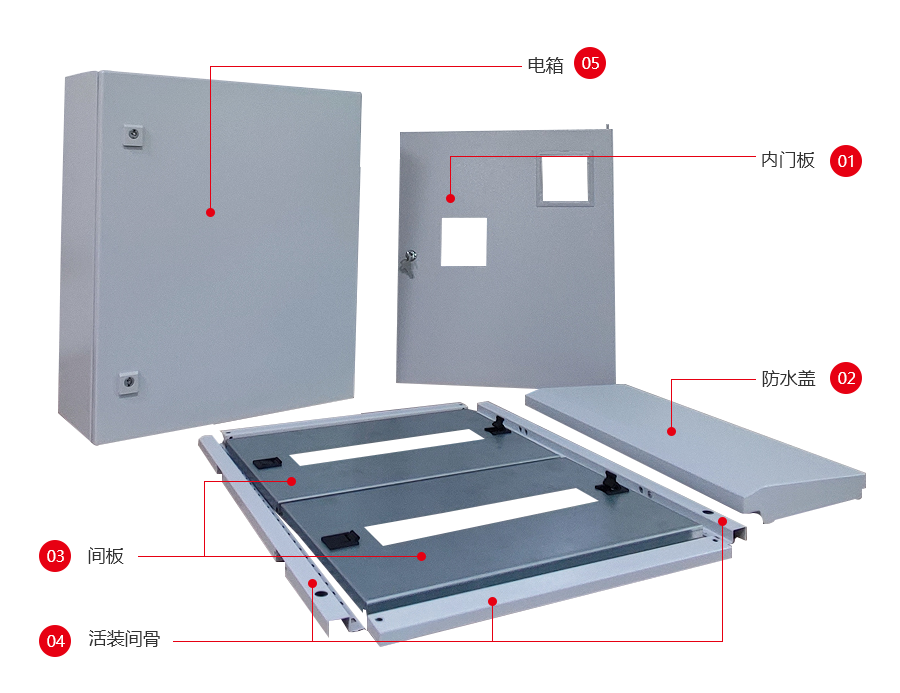 电箱 05

内门板 01

防水盖 02

03 间板

04 活装间骨